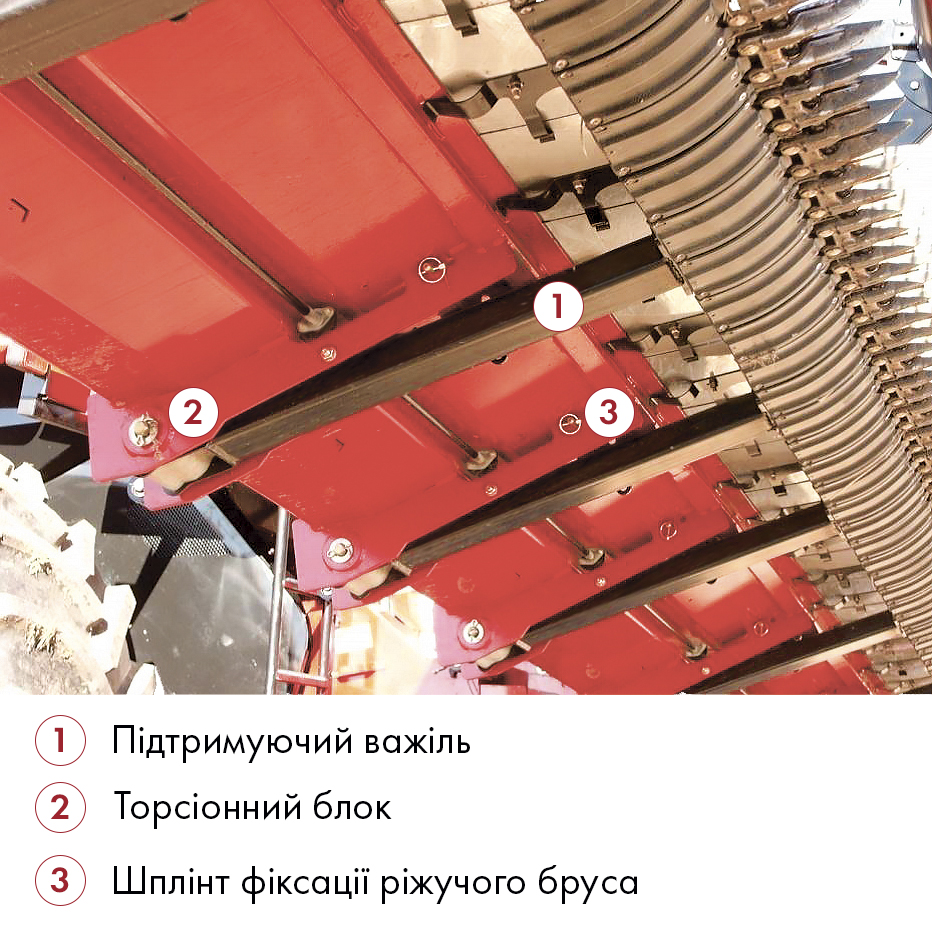 1
2
3

1 Підтримуючий важіль

2 Торсіонний блок

3 Шплінт фіксації ріжучого бруса